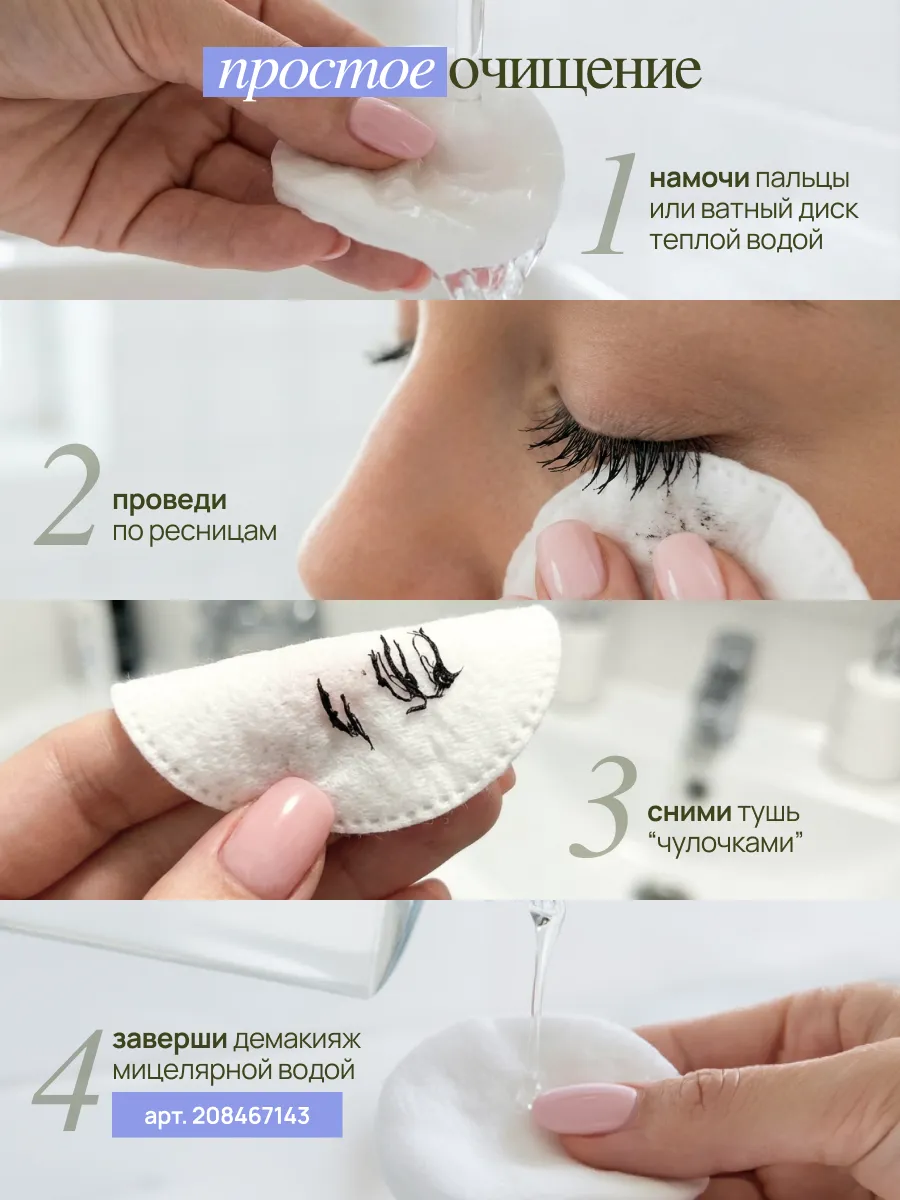 простое очищение

1 намочи пальцы или ватный диск теплой водой

2 проведи по ресницам

3 сними тушь “чулочками”

4 заверши демакияж мицелярной водой

арт. 208467143